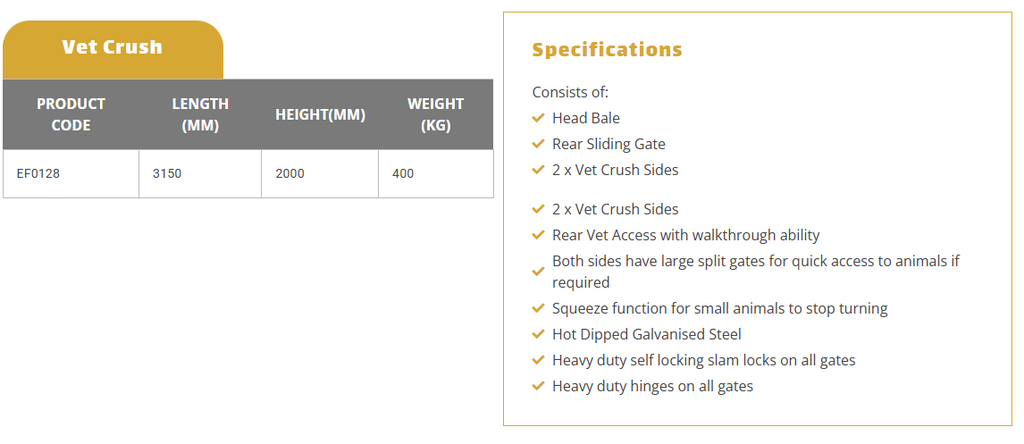 Vet Crush

| PRODUCT CODE | LENGTH (MM) | HEIGHT(MM) | WEIGHT (KG) |
|---|---|---|---|
| EF0128 | 3150 | 2000 | 400 |

Specifications

Consists of:
Head Bale
Rear Sliding Gate
2 x Vet Crush Sides

2 x Vet Crush Sides
Rear Vet Access with walkthrough ability
Both sides have large split gates for quick access to animals if required
Squeeze function for small animals to stop turning
Hot Dipped Galvanised Steel
Heavy duty self locking slam locks on all gates
Heavy duty hinges on all gates