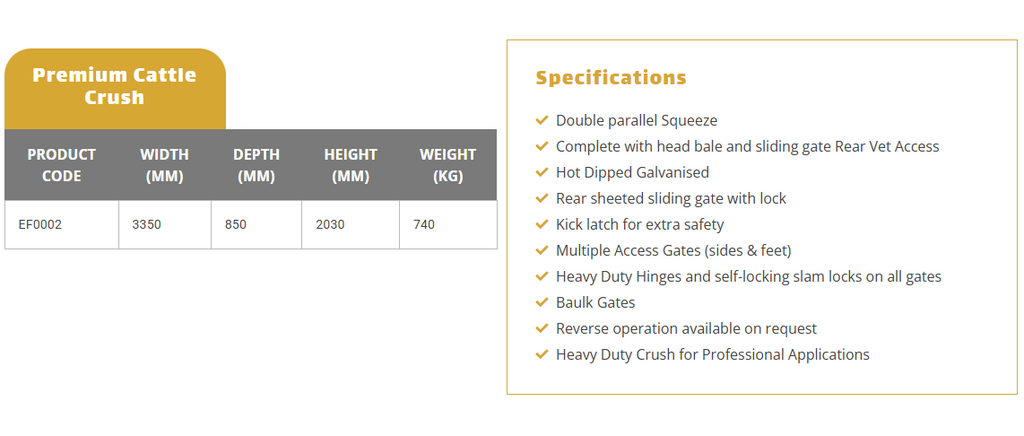 Premium Cattle Crush

| PRODUCT CODE | WIDTH (MM) | DEPTH (MM) | HEIGHT (MM) | WEIGHT (KG) |
|---|---|---|---|---|
| EF0002 | 3350 | 850 | 2030 | 740 |

Specifications

Double parallel Squeeze
Complete with head bale and sliding gate Rear Vet Access
Hot Dipped Galvanised
Rear sheeted sliding gate with lock
Kick latch for extra safety
Multiple Access Gates (sides & feet)
Heavy Duty Hinges and self-locking slam locks on all gates
Baulk Gates
Reverse operation available on request
Heavy Duty Crush for Professional Applications