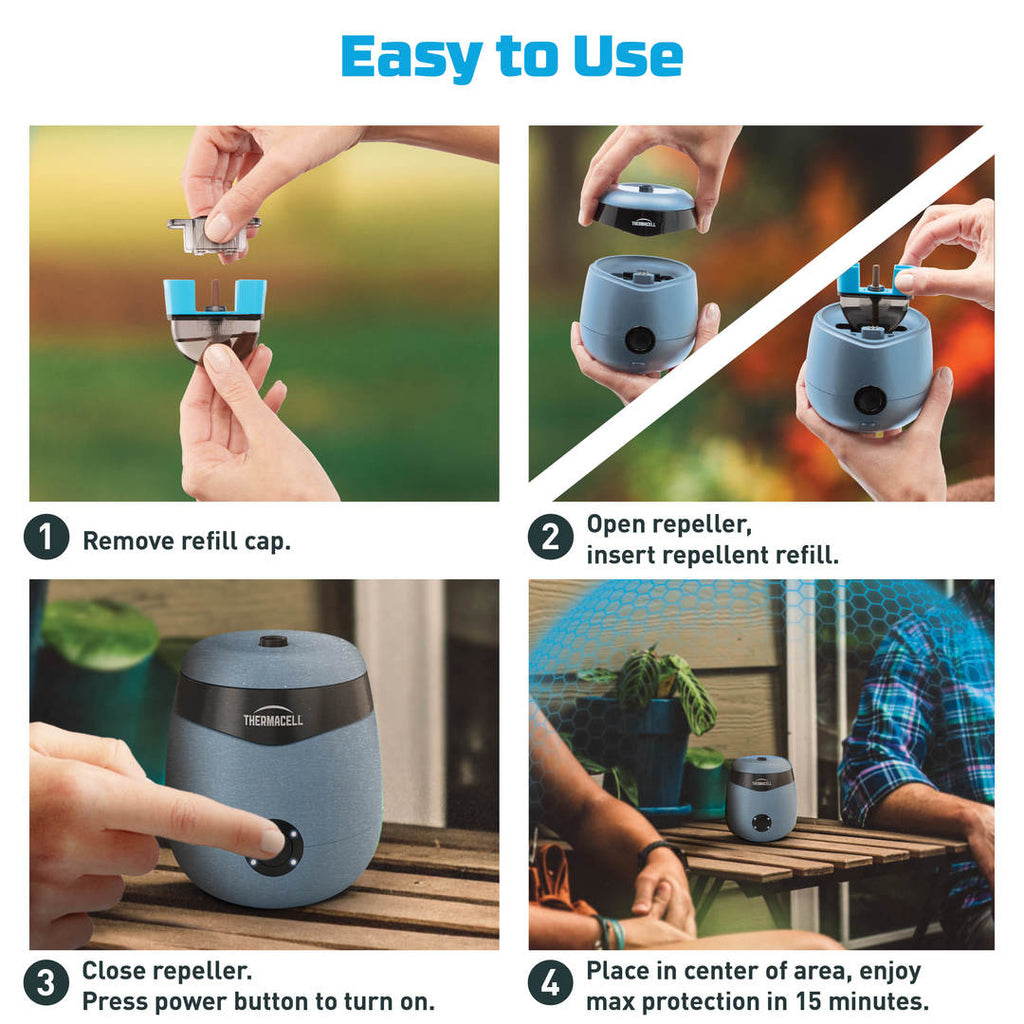 Easy to Use

THERMACELL

1 Remove refill cap.

2 Open repeller, insert repellent refill.

THERMACELL

3 Close repeller. Press power button to turn on.

4 Place in center of area, enjoy max protection in 15 minutes.